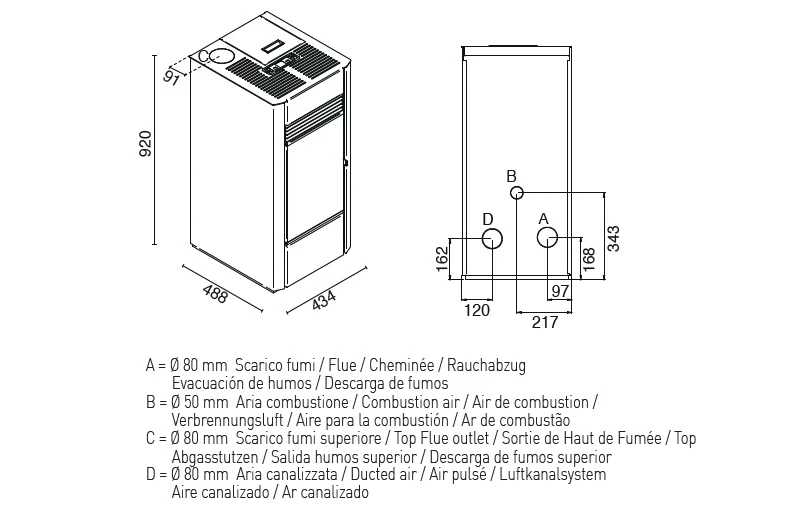 C
91
920
488
434
B
D
A
162
168
343
97
120
217

A = Ø 80 mm Scarico fumi / Flue / Cheminée / Rauchabzug
Evacuación de humos / Descarga de fumos
B = Ø 50 mm Aria combustione / Combustion air / Air de combustion / Verbrennungsluft / Aire para la combustión / Ar de combustão
C = Ø 80 mm Scarico fumi superiore / Top Flue outlet / Sortie de Haut de Fumée / Top Abgasstutzen / Salida humos superior / Descarga de fumos superior
D = Ø 80 mm Aria canalizzata / Ducted air / Air pulsé / Luftkanalsystem
Aire canalizado / Ar canalizado